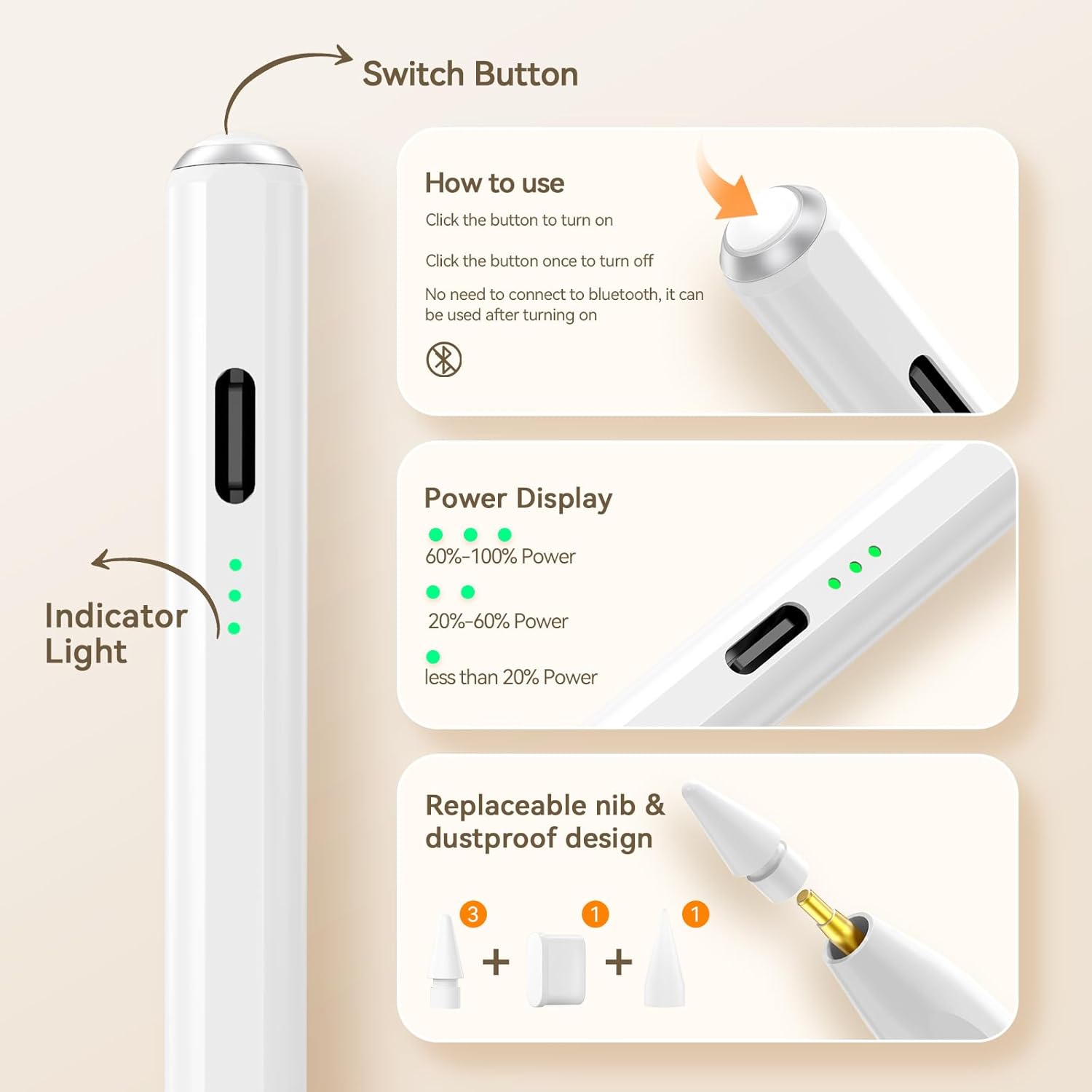 Switch Button

Indicator Light

How to use

Click the button to turn on

Click the button once to turn off

No need to connect to bluetooth, it can be used after turning on

Power Display

60%-100% Power

20%-60% Power

less than 20% Power

Replaceable nib & dustproof design

3 + 1 + 1