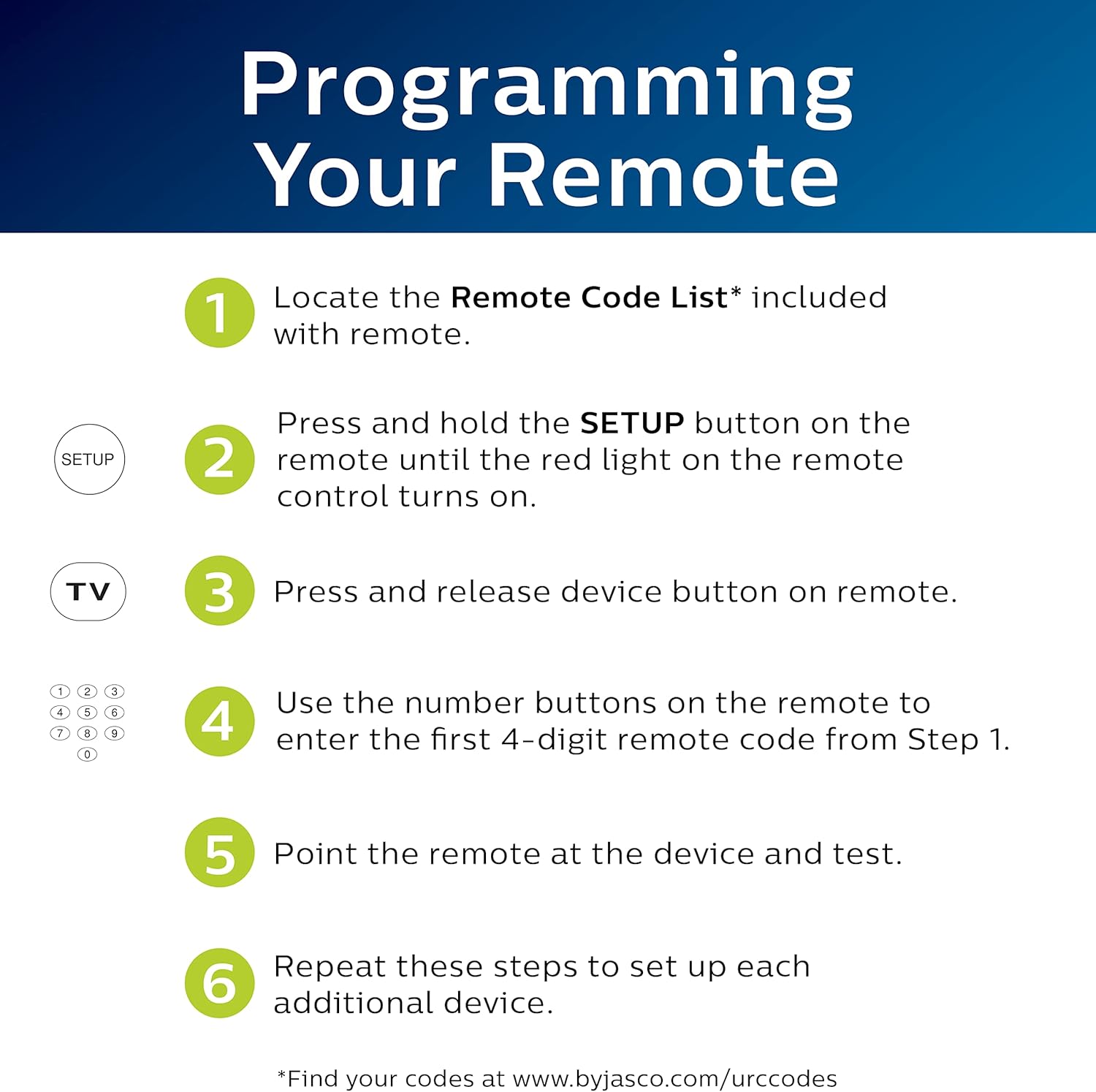 Programming Your Remote

1 Locate the Remote Code List* included with remote.

SETUP

2 Press and hold the SETUP button on the remote until the red light on the remote control turns on.

TV

3 Press and release device button on remote.

1 2 3
4 5 6
7 8 9
0

4 Use the number buttons on the remote to enter the first 4-digit remote code from Step 1.

5 Point the remote at the device and test.

6 Repeat these steps to set up each additional device.

*Find your codes at www.byjasco.com/urccodes